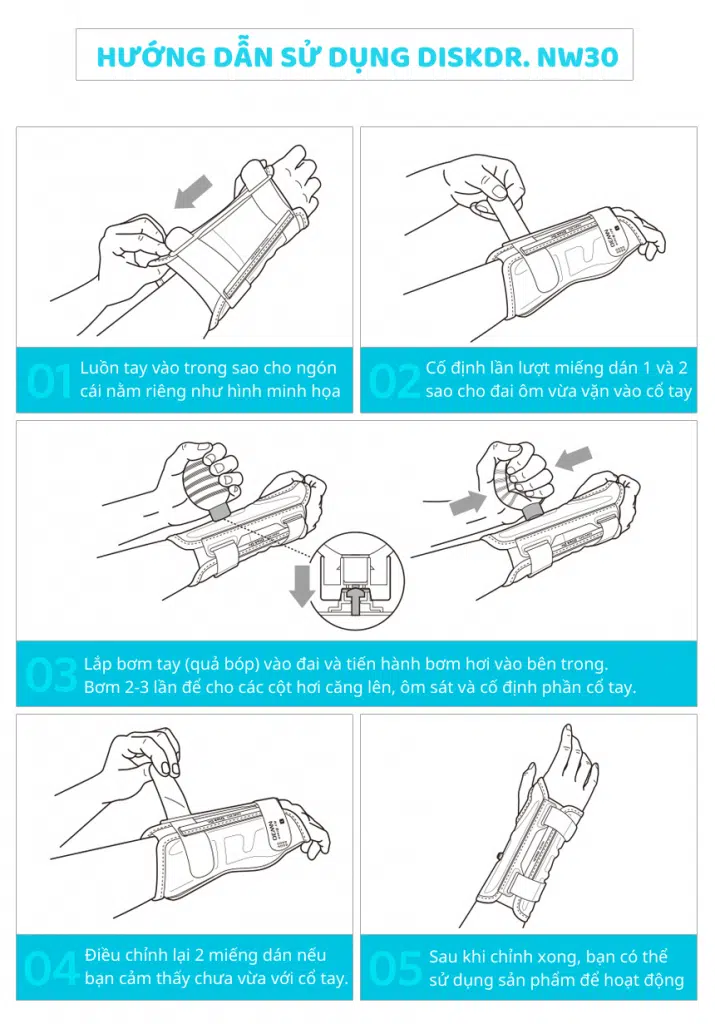 HƯỚNG DẪN SỬ DỤNG DISKDR. NW30

01 Luồn tay vào trong sao cho ngón cái nằm riêng như hình minh họa

02 Cố định lần lượt miếng dán 1 và 2 sao cho đai ôm vừa vặn vào cổ tay

03 Lắp bơm tay (quả bóp) vào đai và tiến hành bơm hơi vào bên trong. Bơm 2-3 lần để cho các cột hơi căng lên, ôm sát và cố định phần cổ tay.

04 Điều chỉnh lại 2 miếng dán nếu bạn cảm thấy chưa vừa với cổ tay.

05 Sau khi chỉnh xong, bạn có thể sử dụng sản phẩm để hoạt động