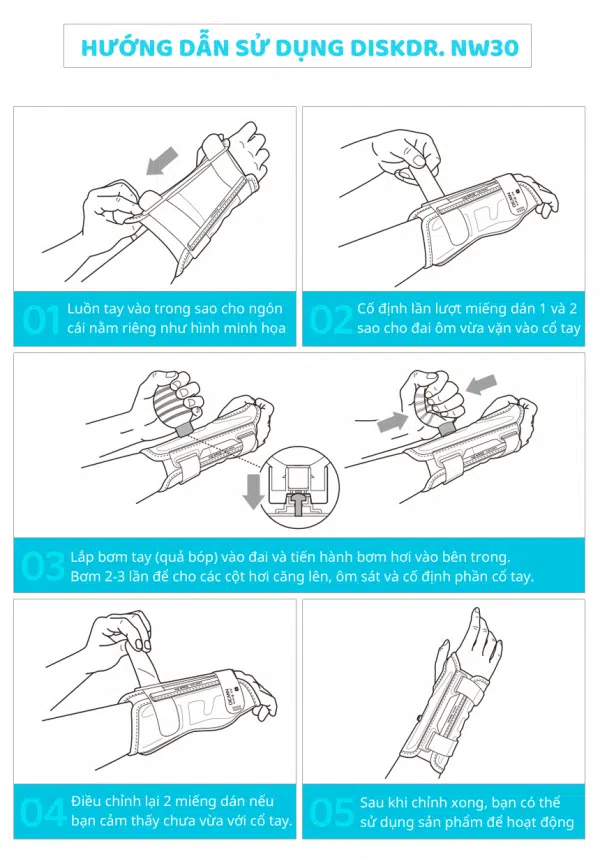 HƯỚNG DẪN SỬ DỤNG DISKDR. NW30

01 Luồn tay vào trong sao cho ngón cái nằm riêng như hình minh họa

02 Cố định lần lượt miếng dán 1 và 2 sao cho đai ôm vừa vặn vào cổ tay

03 Lắp bơm tay (quả bóp) vào đai và tiến hành bơm hơi vào bên trong. Bơm 2-3 lần để cho các cột hơi căng lên, ôm sát và cố định phần cổ tay.

04 Điều chỉnh lại 2 miếng dán nếu bạn cảm thấy chưa vừa với cổ tay.

05 Sau khi chỉnh xong, bạn có thể sử dụng sản phẩm để hoạt động