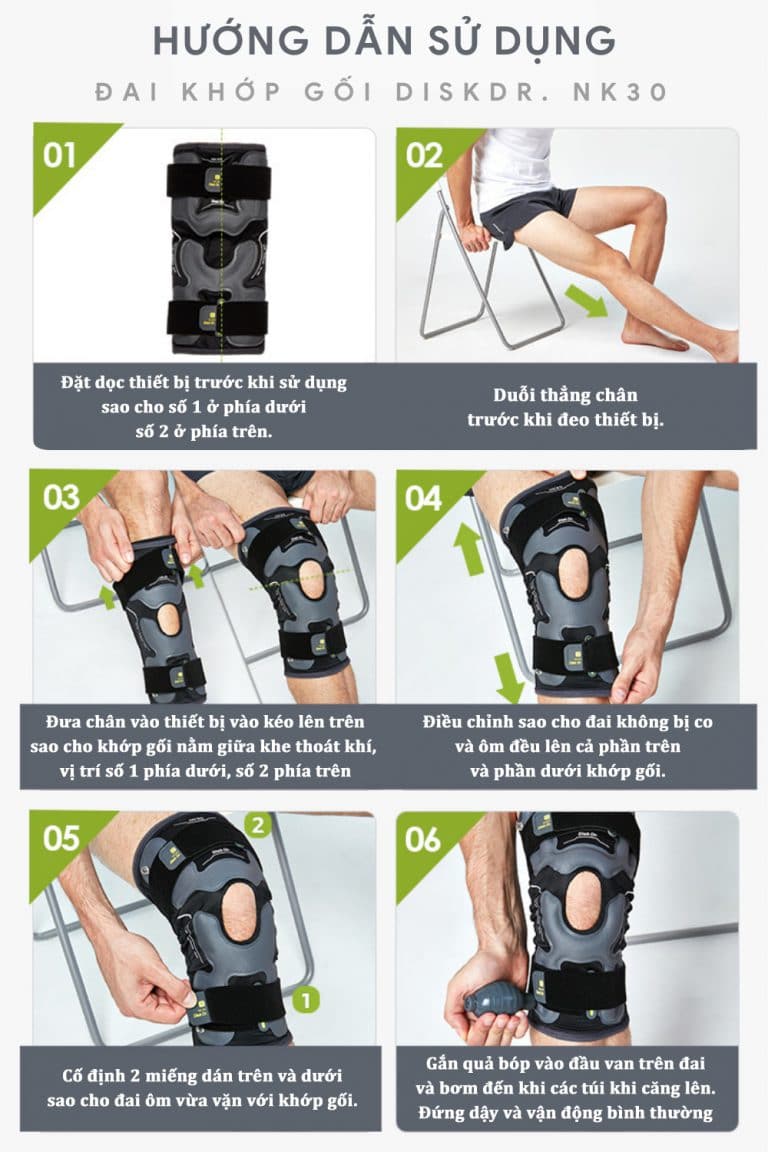 HƯỚNG DẪN SỬ DỤNG
ĐAI KHỚP GỐI DISKDR. NK30

01
Đặt dọc thiết bị trước khi sử dụng sao cho số 1 ở phía dưới số 2 ở phía trên.

02
Duỗi thẳng chân trước khi đeo thiết bị.

03
Đưa chân vào thiết bị vào kéo lên trên sao cho khớp gối nằm giữa khe thoát khí, vị trí số 1 phía dưới, số 2 phía trên

04
Điều chỉnh sao cho đai không bị co và ôm đều lên cả phần trên và phần dưới khớp gối.

05
2
1
Cố định 2 miếng dán trên và dưới sao cho đai ôm vừa vặn với khớp gối.

06
Gắn quả bóp vào đầu van trên đai và bơm đến khi các túi khi căng lên. Đứng dậy và vận động bình thường