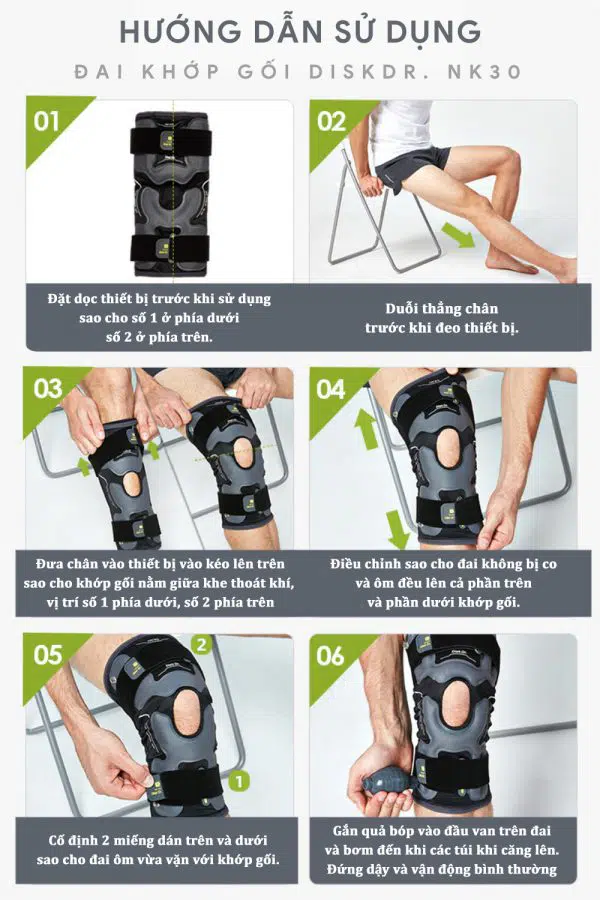 HƯỚNG DẪN SỬ DỤNG

ĐAI KHỚP GỐI DISKDR. NK30

01

Đặt dọc thiết bị trước khi sử dụng sao cho số 1 ở phía dưới số 2 ở phía trên.

02

Duỗi thẳng chân trước khi đeo thiết bị.

03

Đưa chân vào thiết bị vào kéo lên trên sao cho khớp gối nằm giữa khe thoát khí, vị trí số 1 phía dưới, số 2 phía trên

04

Điều chỉnh sao cho đai không bị co và ôm đều lên cả phần trên và phần dưới khớp gối.

05

2

1

Cố định 2 miếng dán trên và dưới sao cho đai ôm vừa vặn với khớp gối.

06

Gắn quả bóp vào đầu van trên đai và bơm đến khi các túi khí căng lên. Đứng dậy và vận động bình thường