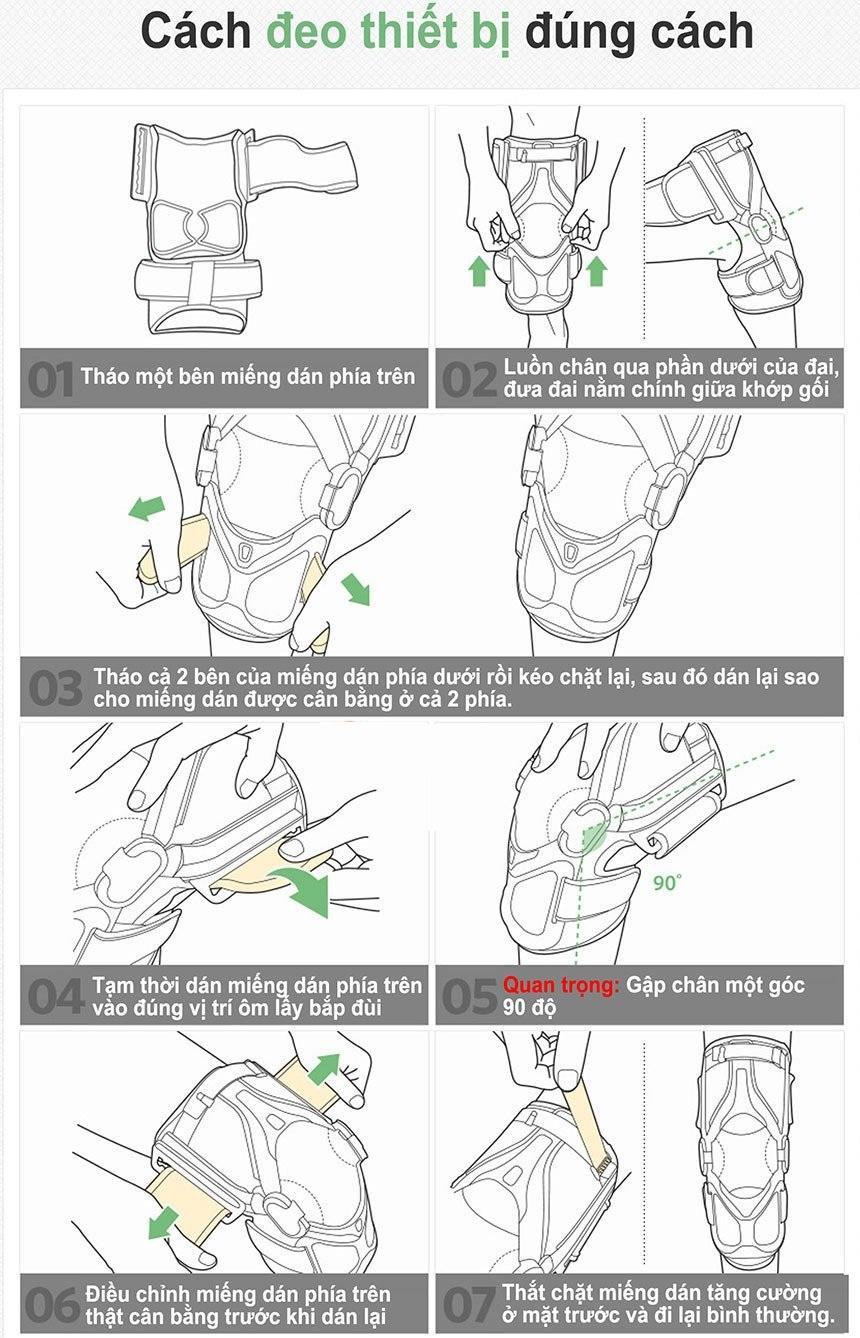 Cách đeo thiết bị đúng cách

01 Tháo một bên miếng dán phía trên

02 Luồn chân qua phần dưới của đai, đưa đai nằm chính giữa khớp gối

03 Tháo cả 2 bên của miếng dán phía dưới rồi kéo chặt lại, sau đó dán lại sao cho miếng dán được cân bằng ở cả 2 phía.

04 Tạm thời dán miếng dán phía trên vào đúng vị trí ôm lấy bắp đùi

90°

05 Quan trọng: Gập chân một góc 90 độ

06 Điều chỉnh miếng dán phía trên thật cân bằng trước khi dán lại

07 Thắt chặt miếng dán tăng cường ở mặt trước và đi lại bình thường.