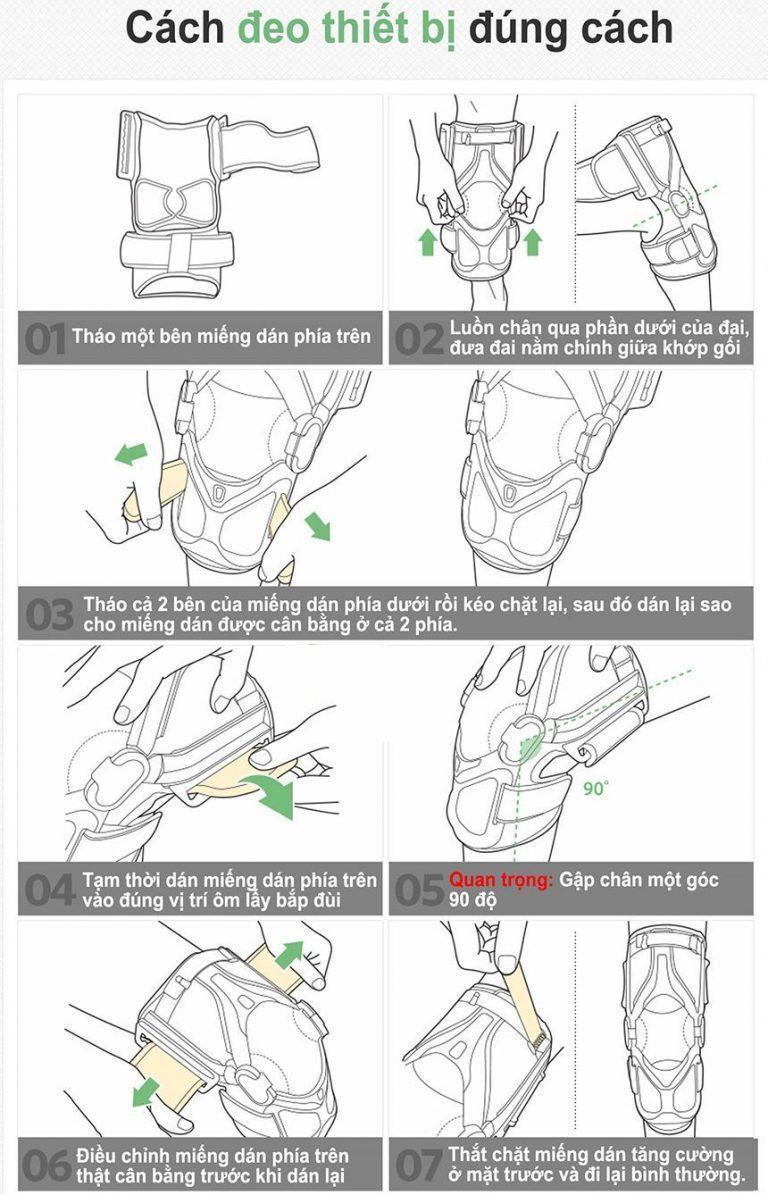 Cách đeo thiết bị đúng cách

01 Tháo một bên miếng dán phía trên

02 Luồn chân qua phần dưới của đai, đưa đai nằm chính giữa khớp gối

03 Tháo cả 2 bên của miếng dán phía dưới rồi kéo chặt lại, sau đó dán lại sao cho miếng dán được cân bằng ở cả 2 phía.

04 Tạm thời dán miếng dán phía trên vào đúng vị trí ôm lấy bắp đùi

90°

05 Quan trọng: Gập chân một góc 90 độ

06 Điều chỉnh miếng dán phía trên thật cân bằng trước khi dán lại

07 Thắt chặt miếng dán tăng cường ở mặt trước và đi lại bình thường.