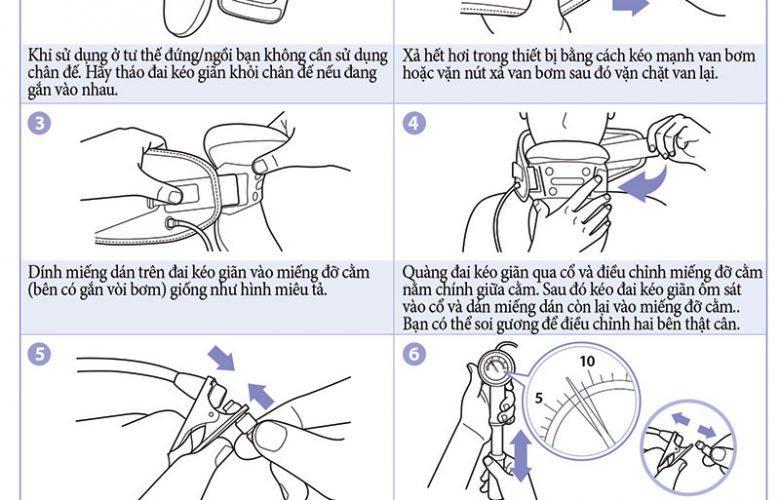 Khi sử dụng ở tư thế đứng/ngồi bạn không cần sử dụng chân đế. Hãy tháo đai kéo giãn khỏi chân đế nếu đang gắn vào nhau.

Xả hết hơi trong thiết bị bằng cách kéo mạnh van bơm hoặc vặn nút xả van bơm sau đó vặn chặt van lại.

3

4

Dính miếng dán trên đai kéo giãn vào miếng đỡ cằm (bên có gắn vòi bơm) giống như hình miêu tả.

Quàng đai kéo giãn qua cổ và điều chỉnh miếng đỡ cằm nằm chính giữa cằm. Sau đó kéo đai kéo giãn ôm sát vào cổ và dán miếng dán còn lại vào miếng đỡ cằm.. Bạn có thể soi gương để điều chỉnh hai bên thật cân.

5

6

10

5